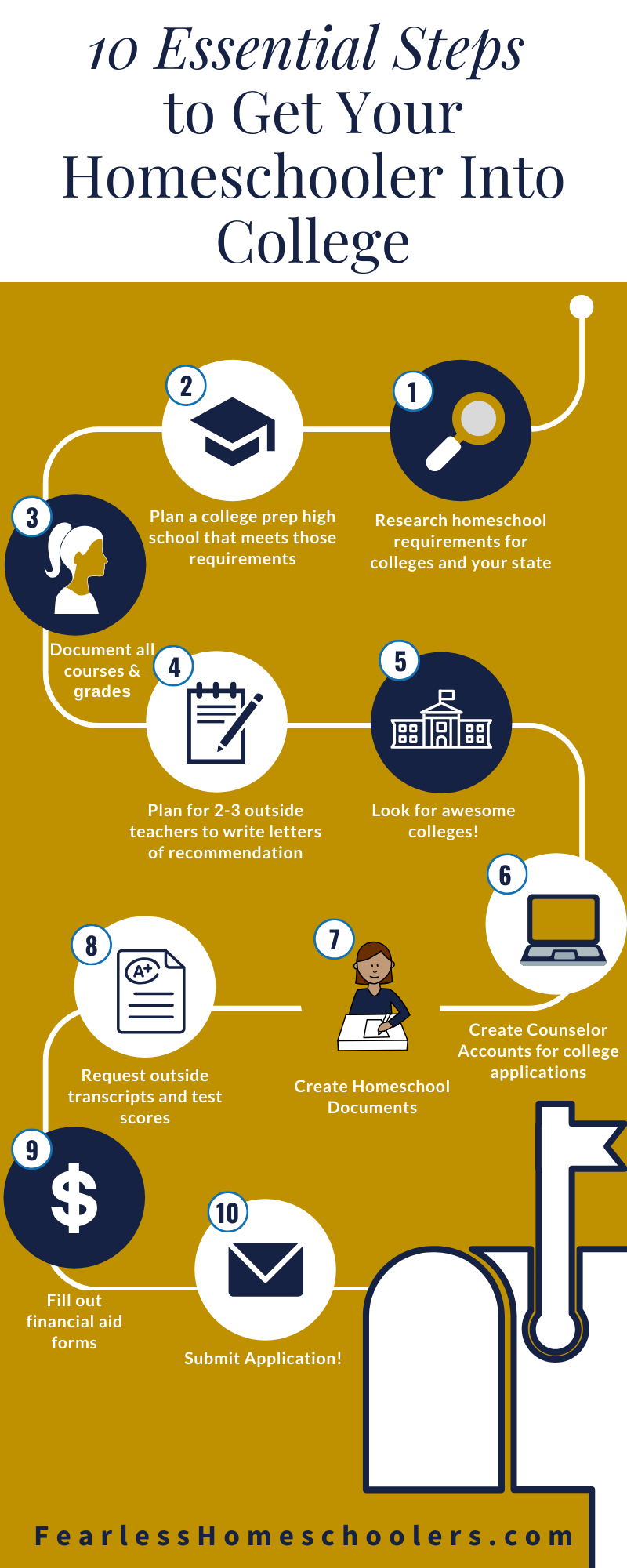 10 Essential Steps to Get Your Homeschooler Into College

1
Research homeschool requirements for colleges and your state

2
Plan a college prep high school that meets those requirements

3
Document all courses & grades

4
Plan for 2-3 outside teachers to write letters of recommendation

5
Look for awesome colleges!

6
Create Counselor Accounts for college applications

7
Create Homeschool Documents

8
A+
Request outside transcripts and test scores

9
$
Fill out financial aid forms

10
Submit Application!

FearlessHomeschoolers.com